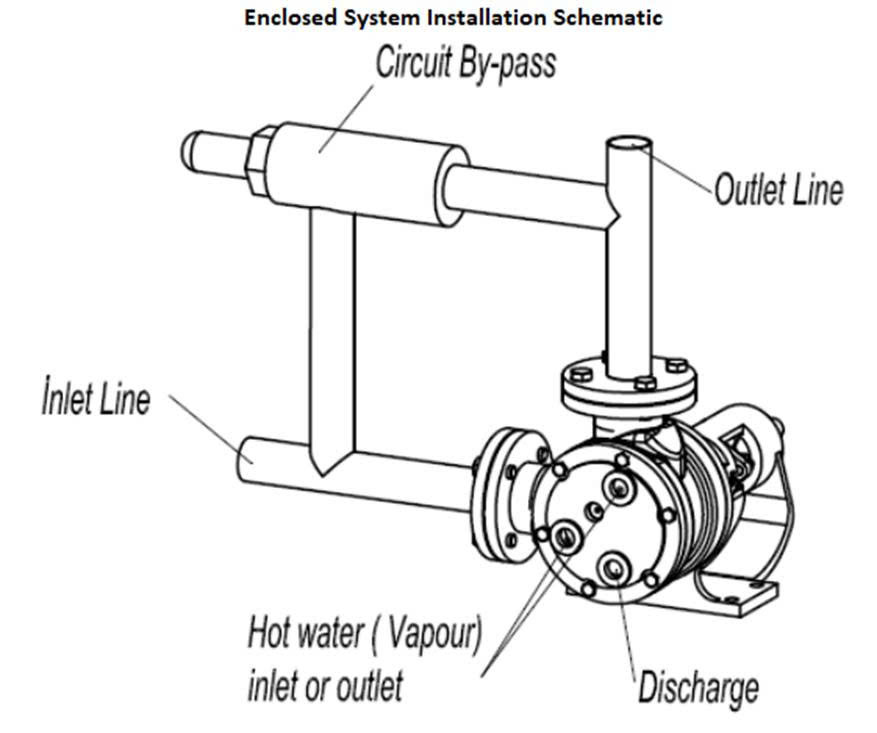 Enclosed System Installation Schematic

Circuit By-pass

Outlet Line

İnlet Line

Hot water ( Vapour) inlet or outlet

Discharge