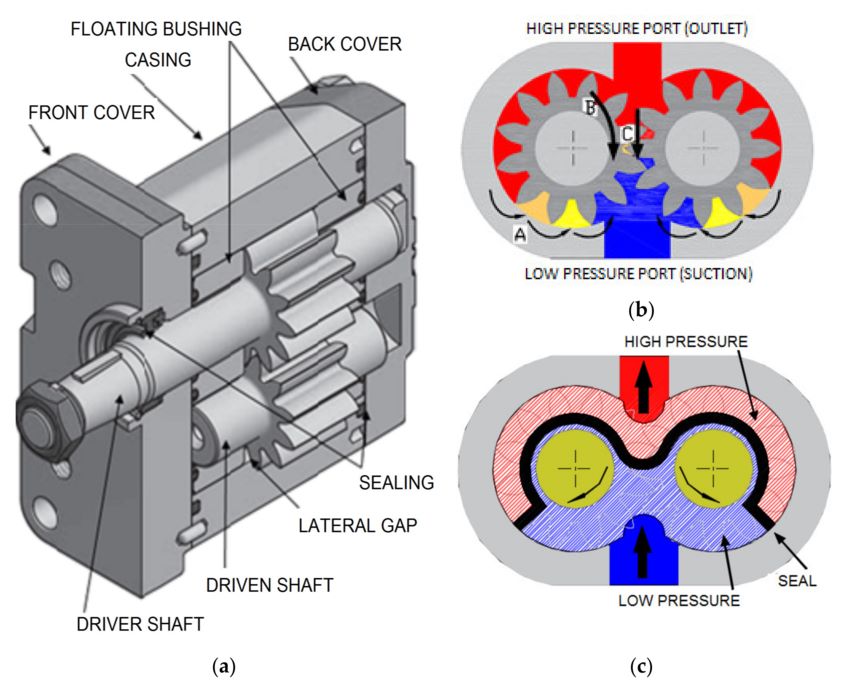 FLOATING BUSHING
CASING
BACK COVER
FRONT COVER
SEALING
LATERAL GAP
DRIVEN SHAFT
DRIVER SHAFT
(a)

HIGH PRESSURE PORT (OUTLET)
B
C
A
LOW PRESSURE PORT (SUCTION)
(b)

HIGH PRESSURE
SEAL
LOW PRESSURE
(c)