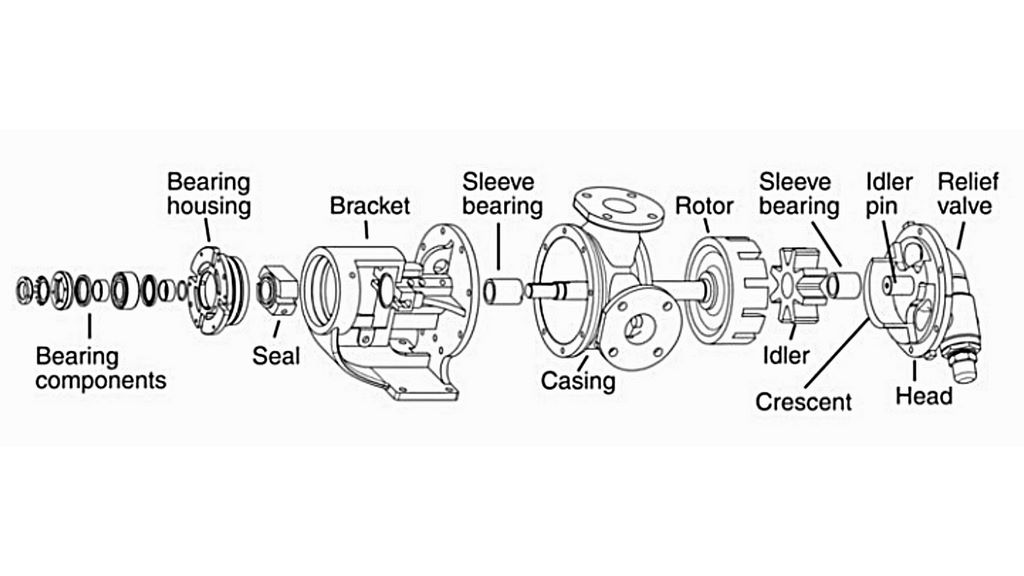 Bearing housing

Bracket

Sleeve bearing

Rotor

Sleeve bearing

Idler pin

Relief valve

Bearing components

Seal

Casing

Idler

Crescent

Head